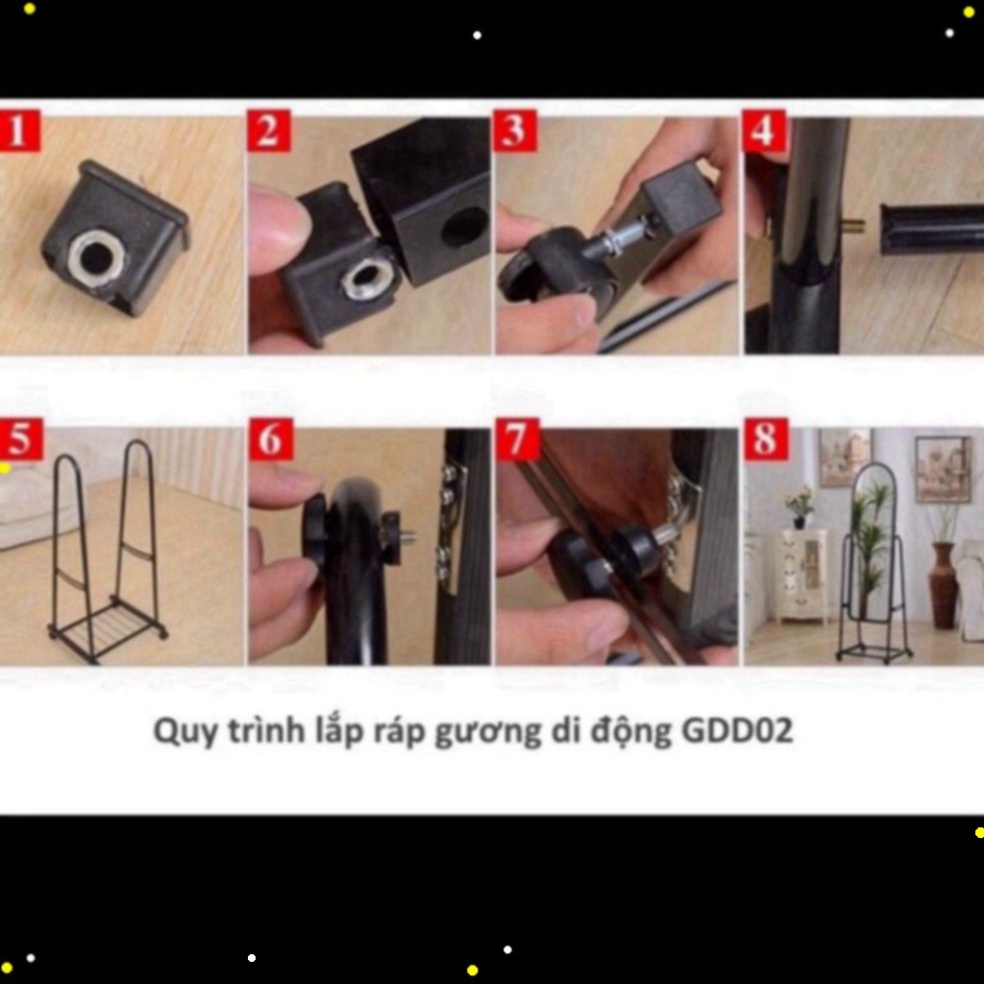 1
2
3
4
5
6
7
8

Quy trình lắp ráp gương di động GDD02