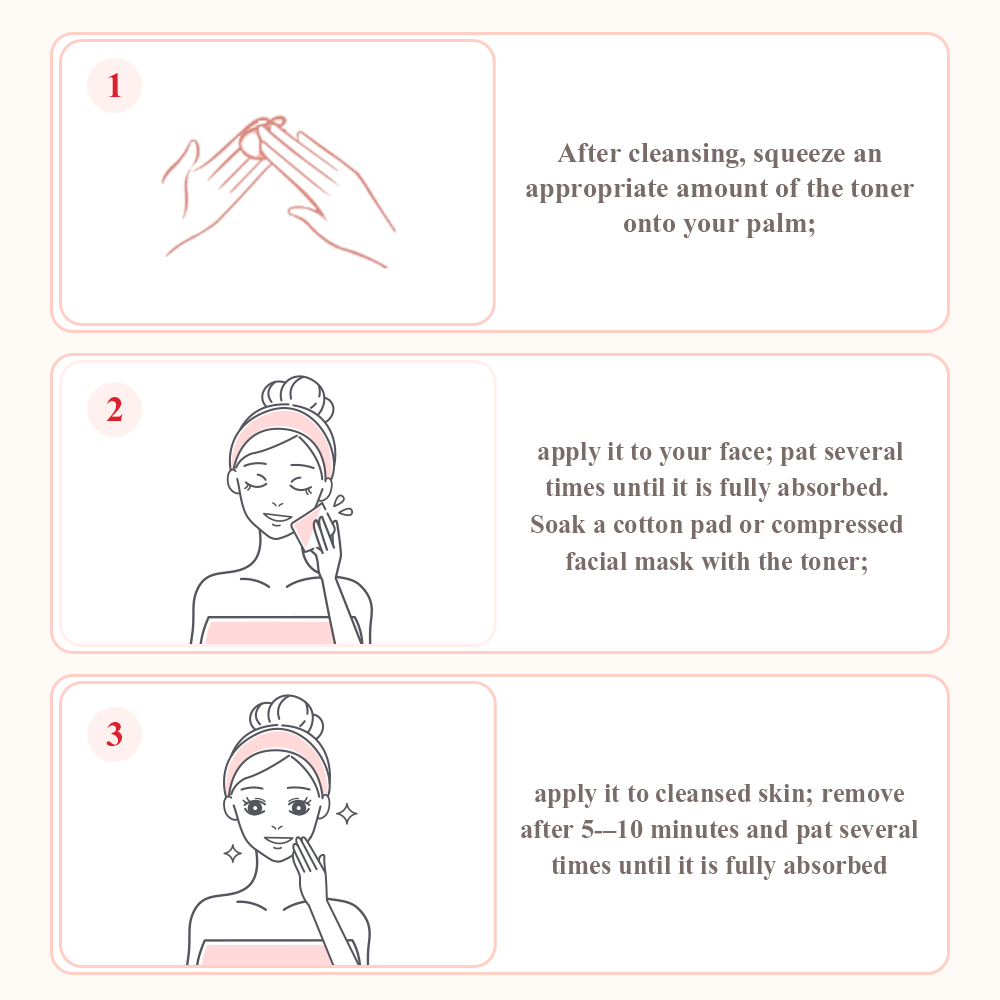 1

After cleansing, squeeze an appropriate amount of the toner onto your palm;

2

apply it to your face; pat several times until it is fully absorbed. Soak a cotton pad or compressed facial mask with the toner;

3

apply it to cleansed skin; remove after 5-–10 minutes and pat several times until it is fully absorbed