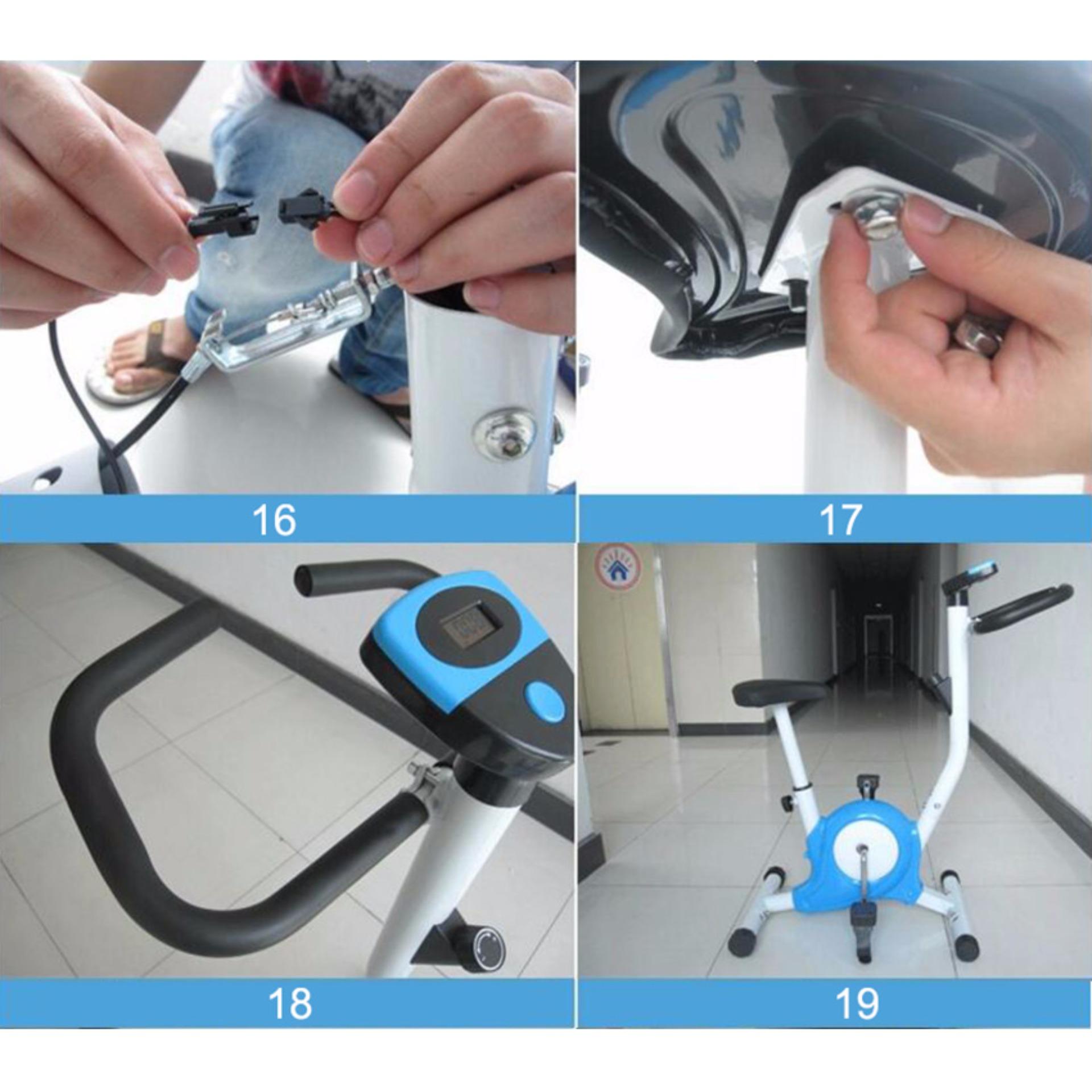 16

17

18

19